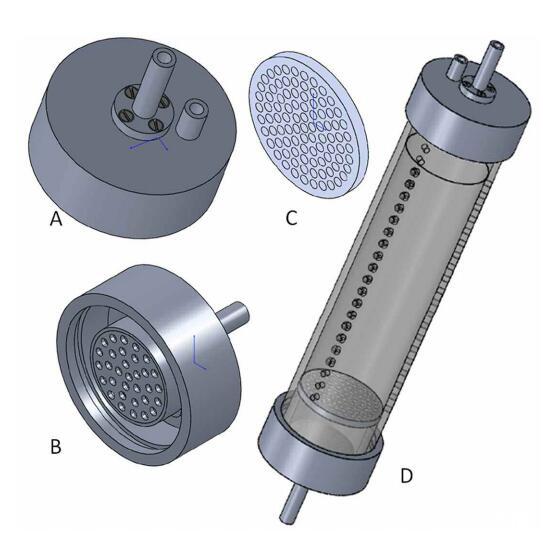 A

C

B

D