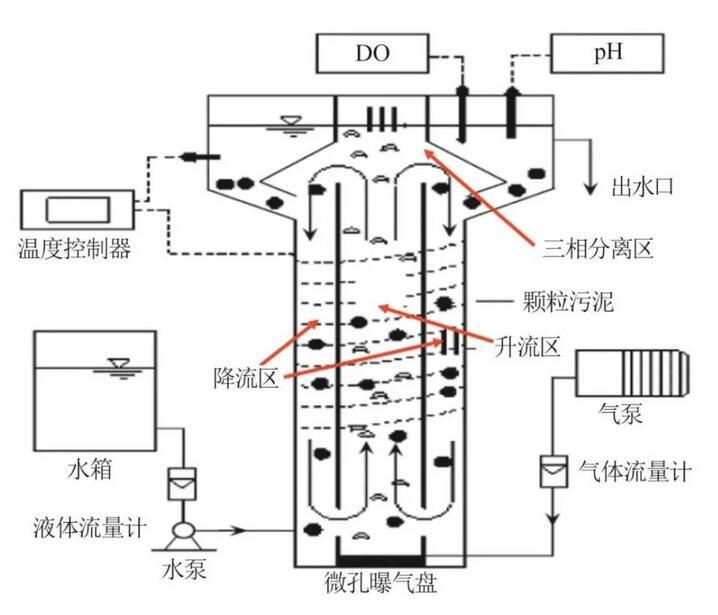 DO

pH

出水口

温度控制器

三相分离区

颗粒污泥

升流区

降流区

气泵

水箱

气体流量计

液体流量计

水泵

微孔曝气盘